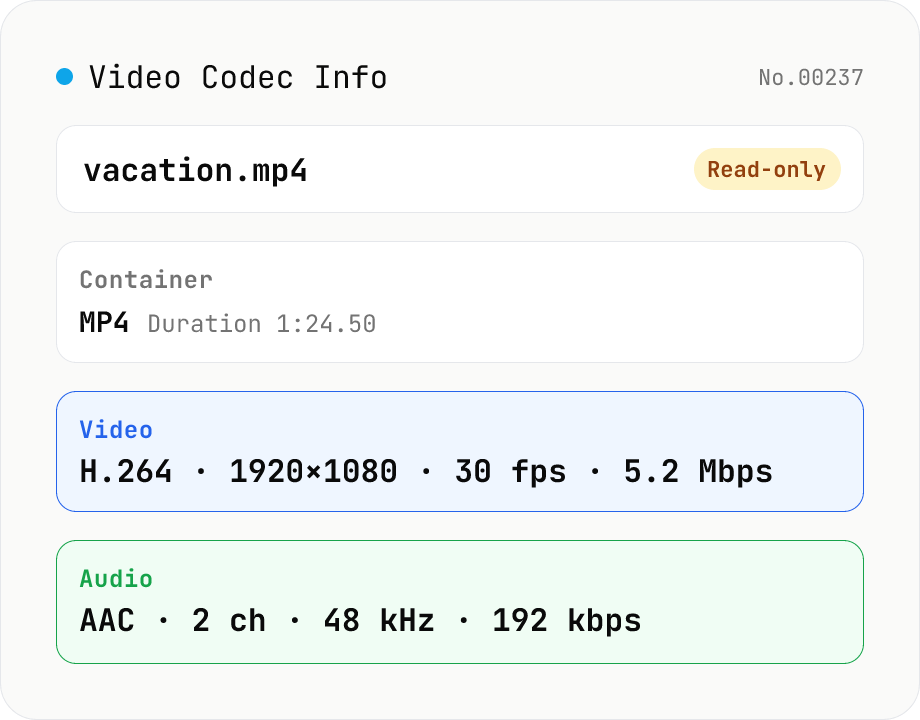 Video Codec Info

No.00237

vacation.mp4

Read-only

Container

MP4 Duration 1:24.50

Video

H.264 · 1920×1080 · 30 fps · 5.2 Mbps

Audio

AAC · 2 ch · 48 kHz · 192 kbps