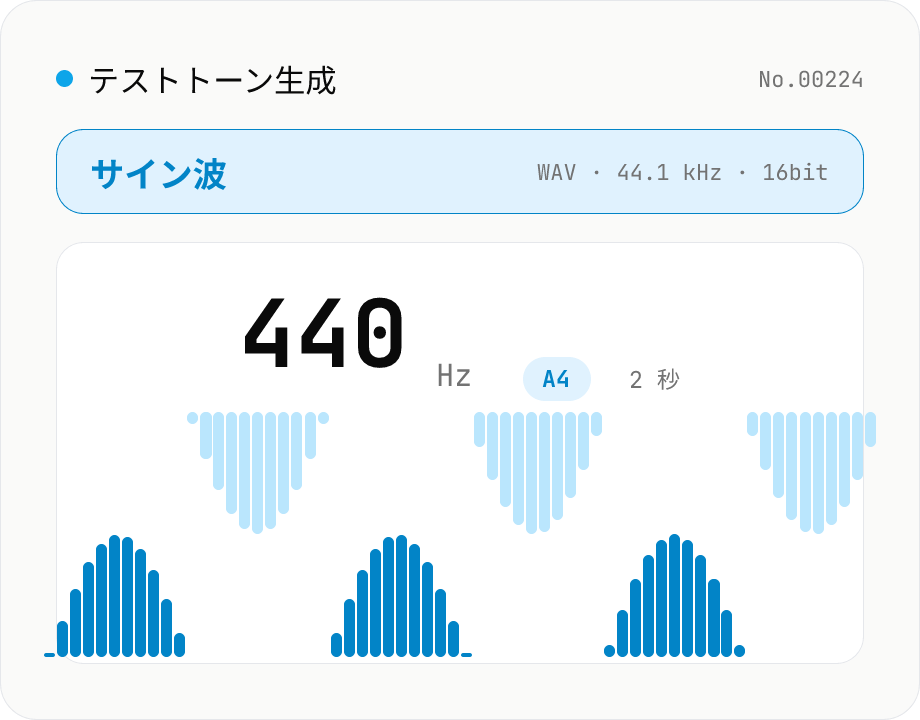 テストトーン生成

No.00224

サイン波

WAV · 44.1 kHz · 16bit

440

Hz

A4

2 秒